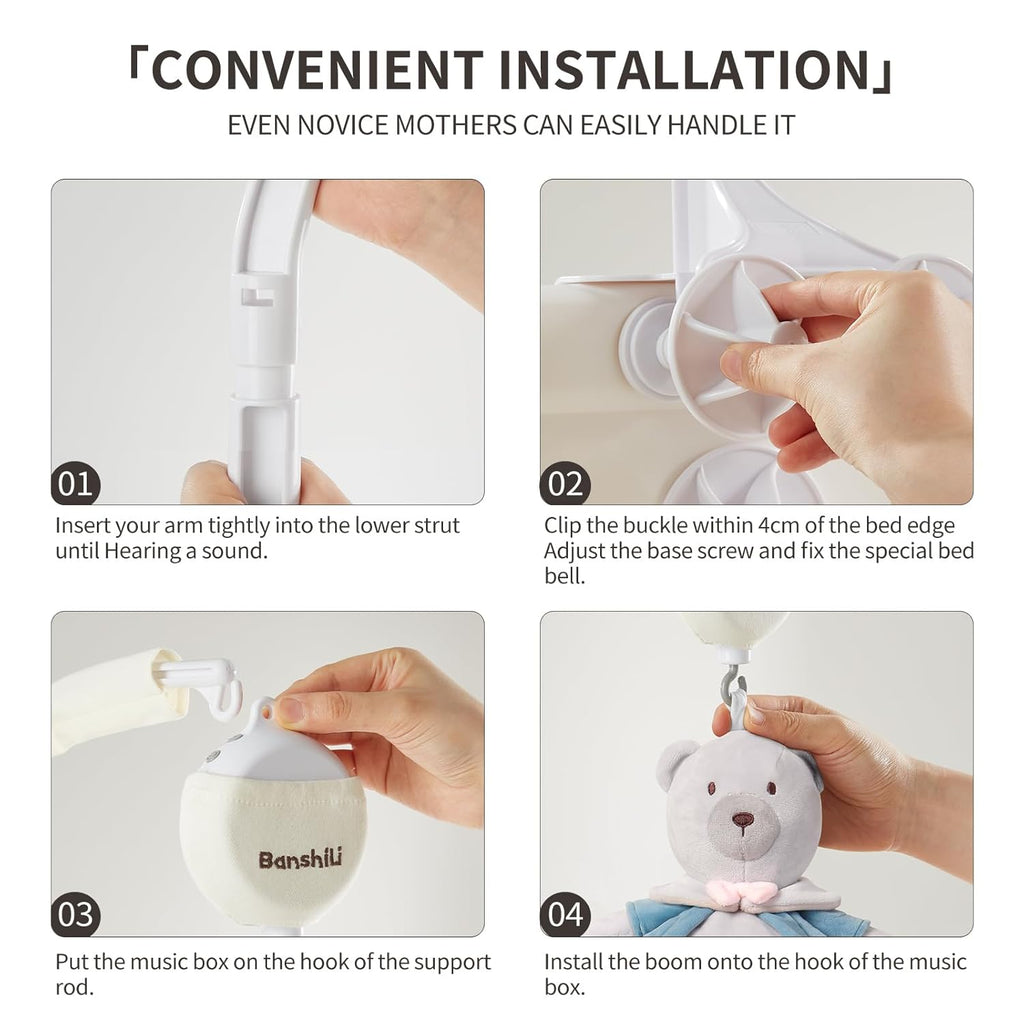 「CONVENIENT INSTALLATION」

EVEN NOVICE MOTHERS CAN EASILY HANDLE IT

01

Insert your arm tightly into the lower strut until Hearing a sound.

02

Clip the buckle within 4cm of the bed edge Adjust the base screw and fix the special bed bell.

Banshili

03

Put the music box on the hook of the support rod.

04

Install the boom onto the hook of the music box.