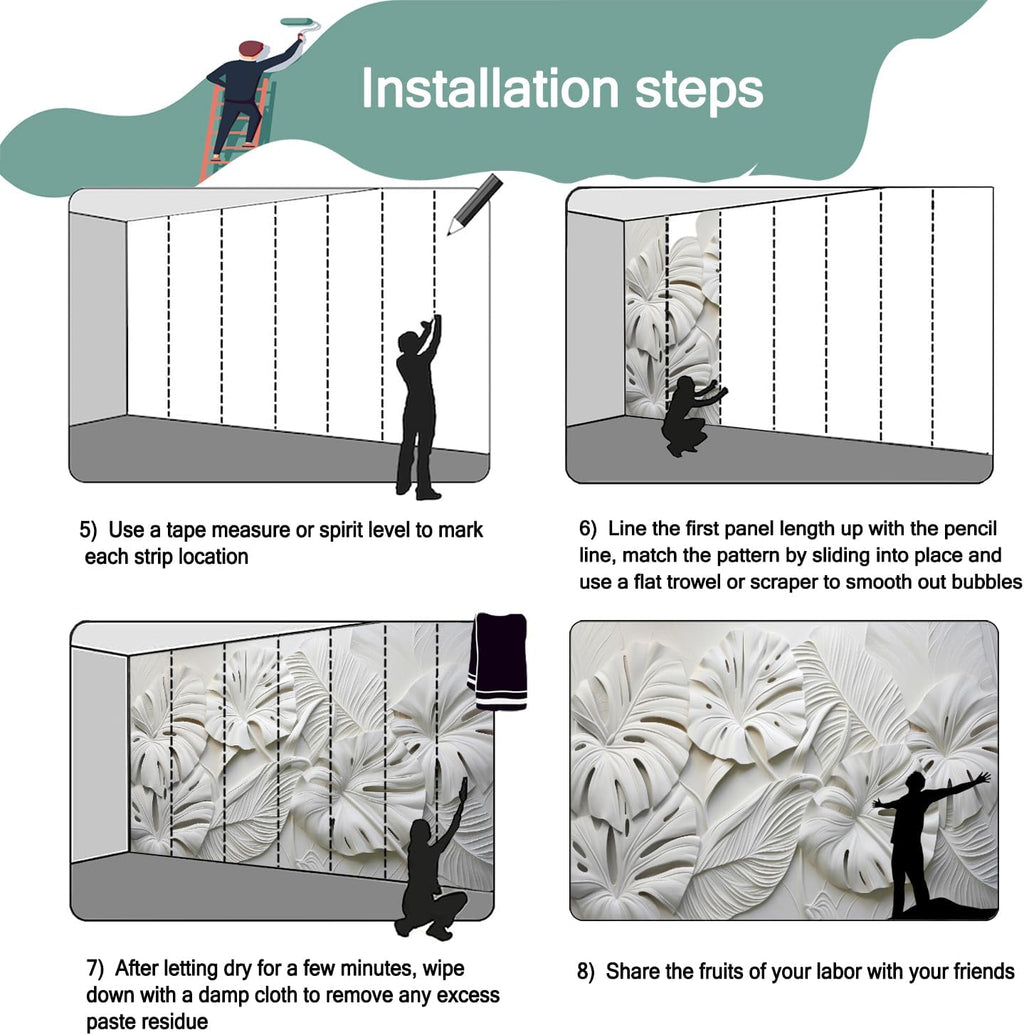 Installation steps

5) Use a tape measure or spirit level to mark each strip location

6) Line the first panel length up with the pencil line, match the pattern by sliding into place and use a flat trowel or scraper to smooth out bubbles

7) After letting dry for a few minutes, wipe down with a damp cloth to remove any excess paste residue

8) Share the fruits of your labor with your friends