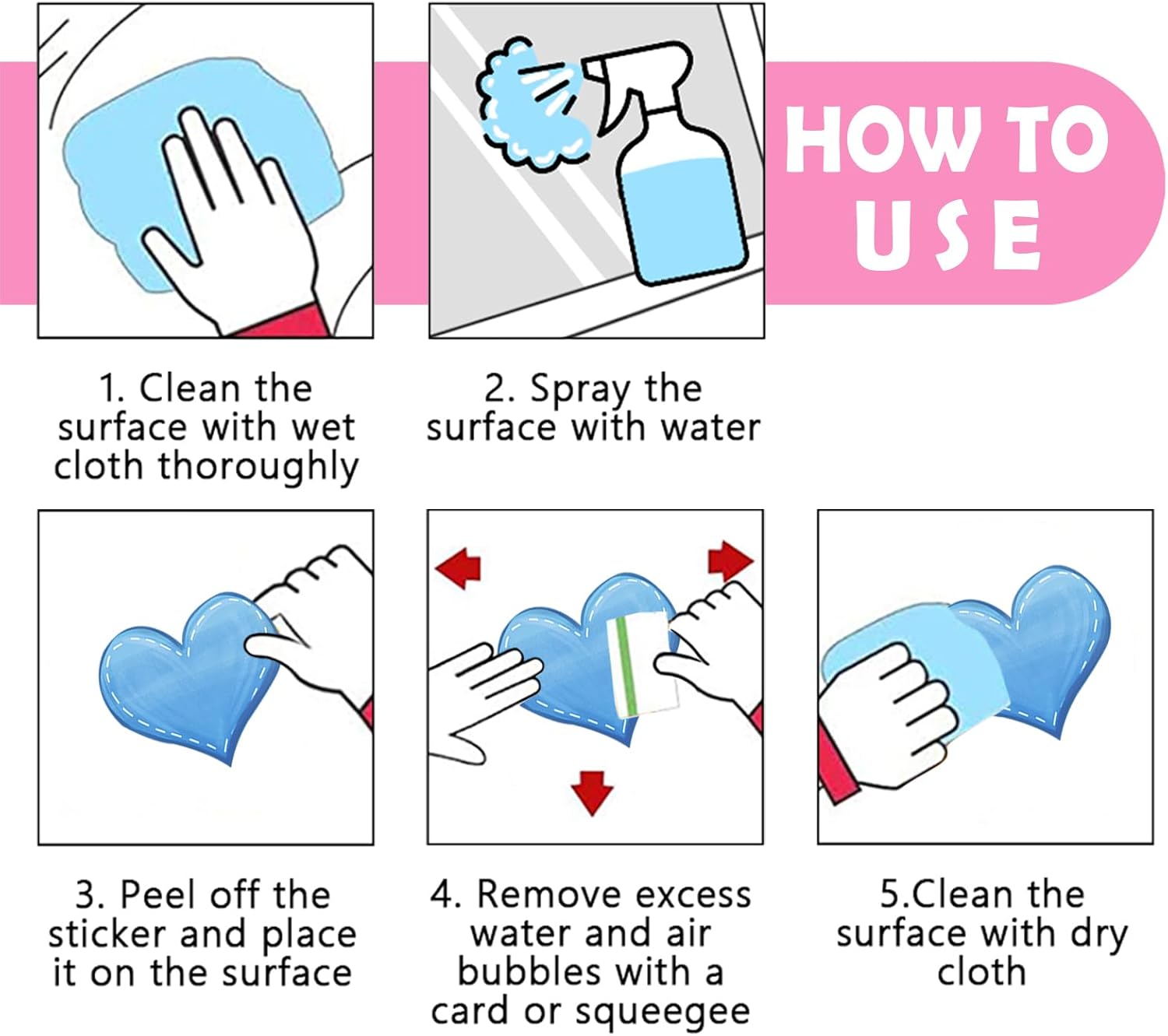 HOW TO USE

1. Clean the surface with wet cloth thoroughly

2. Spray the surface with water

3. Peel off the sticker and place it on the surface

4. Remove excess water and air bubbles with a card or squeegee

5.Clean the surface with dry cloth