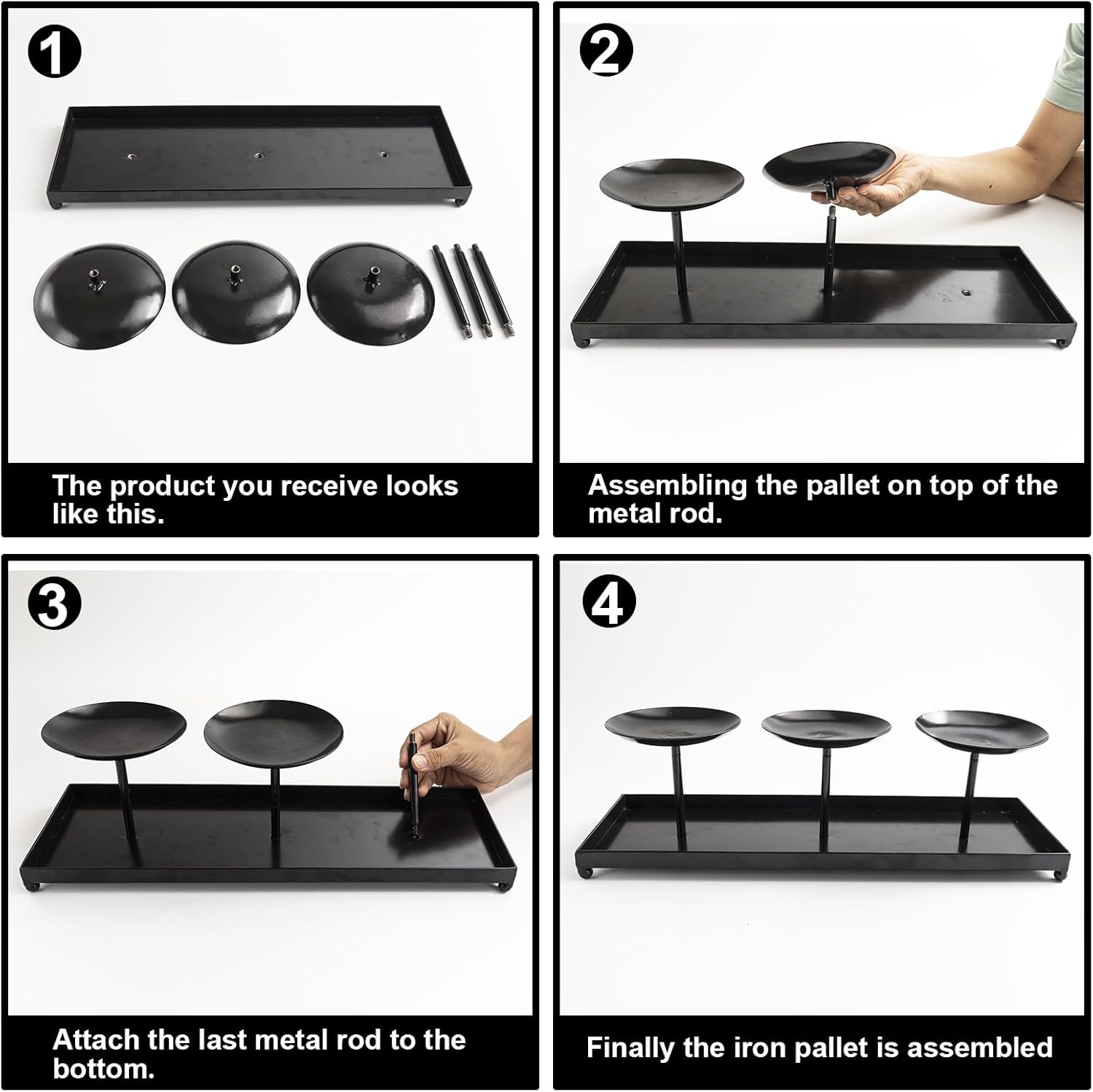 1

The product you receive looks like this.

2

Assembling the pallet on top of the metal rod.

3

Attach the last metal rod to the bottom.

4

Finally the iron pallet is assembled