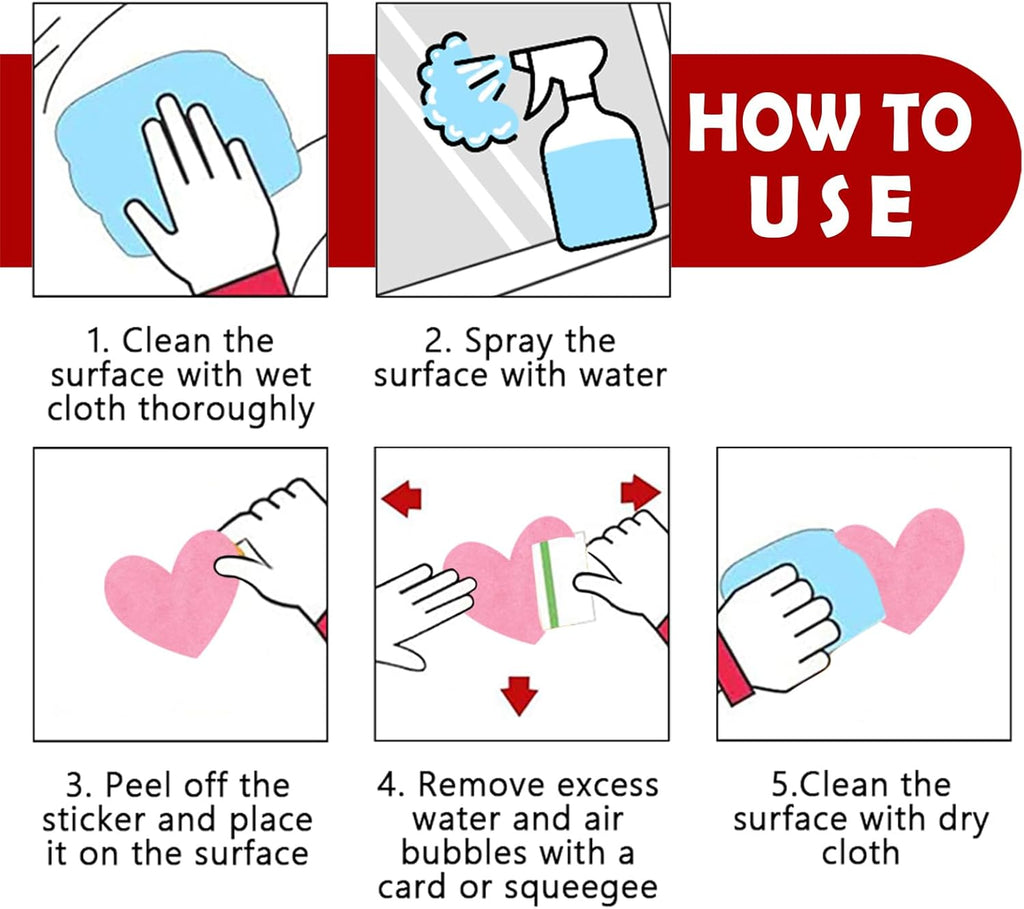 HOW TO USE

1. Clean the surface with wet cloth thoroughly

2. Spray the surface with water

3. Peel off the sticker and place it on the surface

4. Remove excess water and air bubbles with a card or squeegee

5.Clean the surface with dry cloth