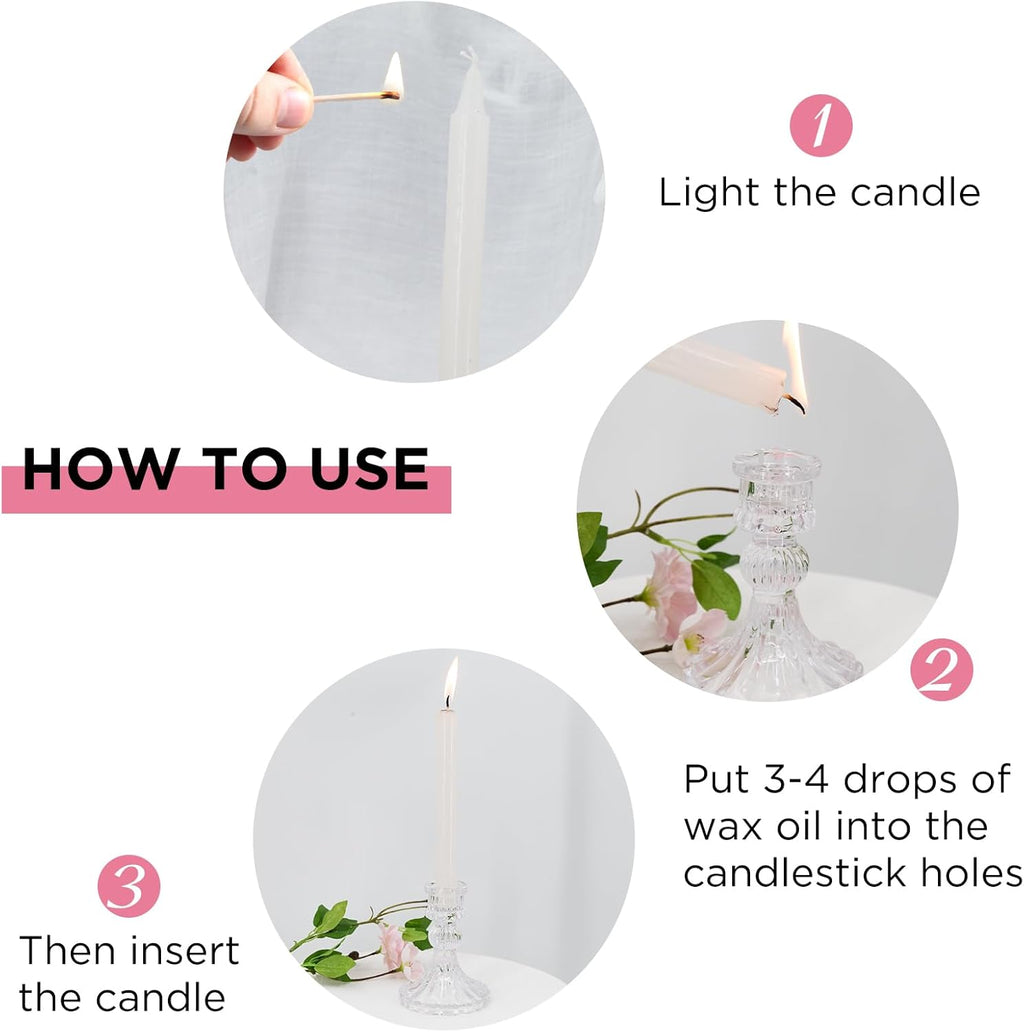 1

Light the candle

HOW TO USE

2

Put 3-4 drops of wax oil into the candlestick holes

3

Then insert the candle